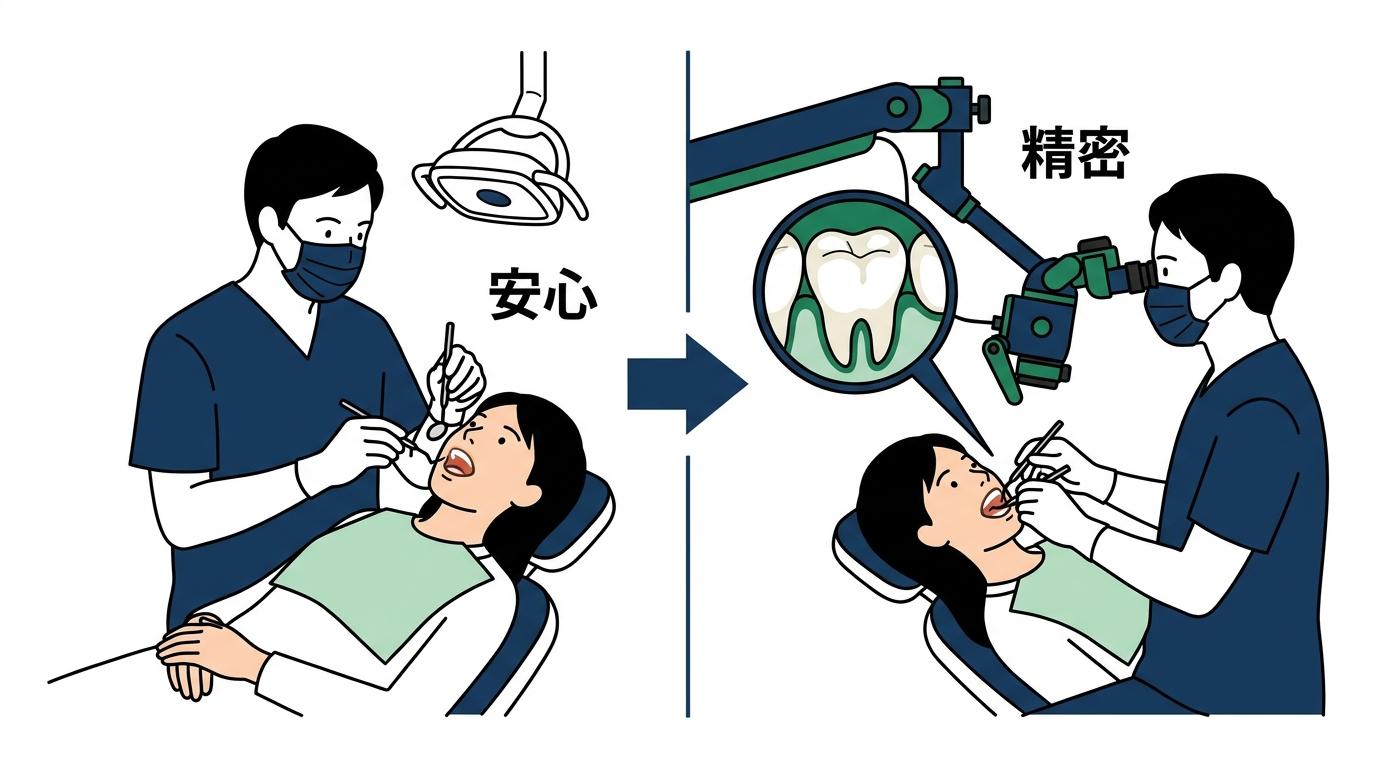 安心

精密